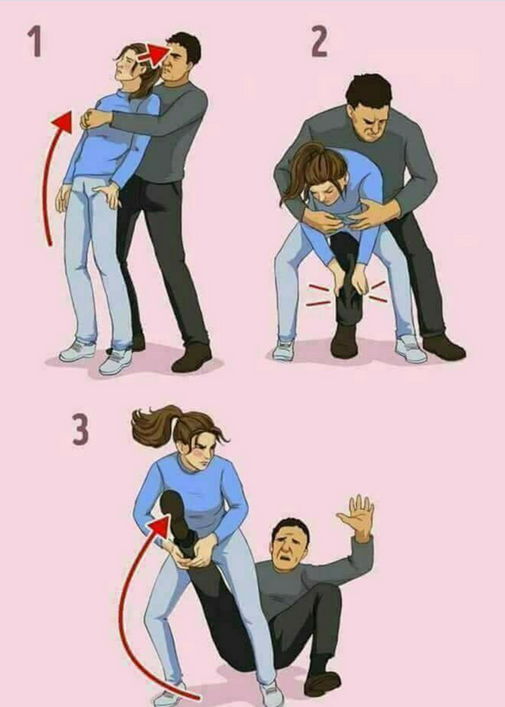 1

2

3